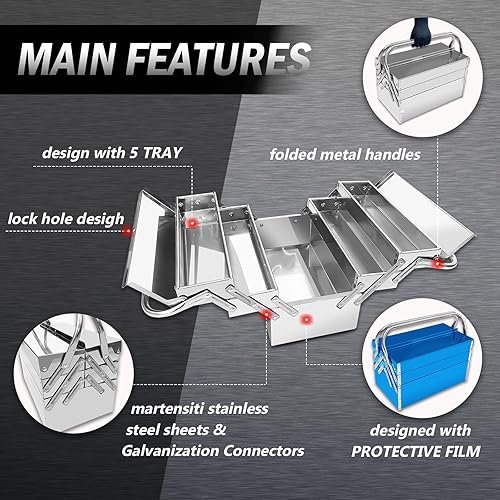 MAIN FEATURES

design with 5 TRAY

folded metal handles

lock hole desigh

martensiti stainless steel sheets & Galvanization Connectors

designed with PROTECTIVE FILM