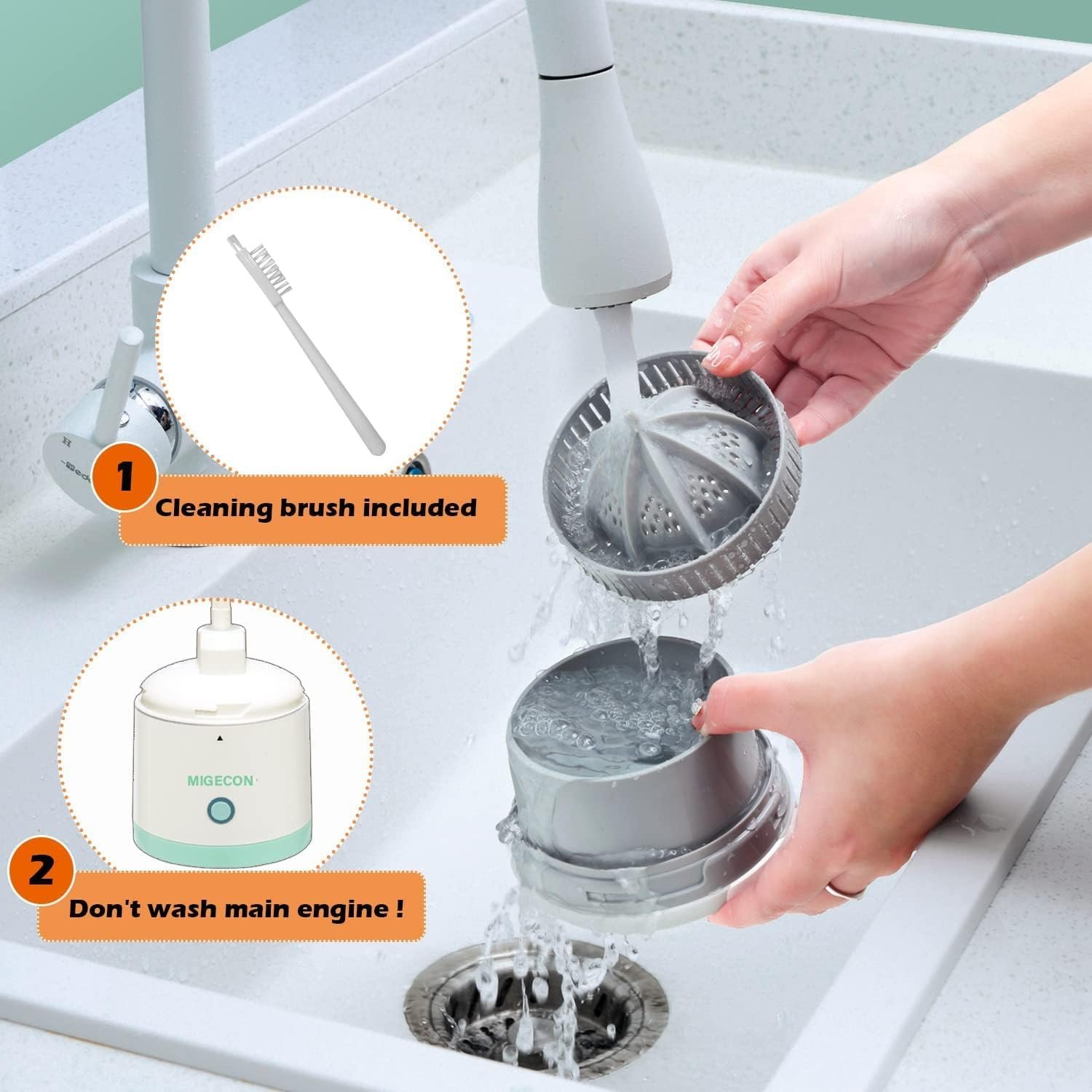 1
Cleaning brush included

MIGECON

2
Don't wash main engine !